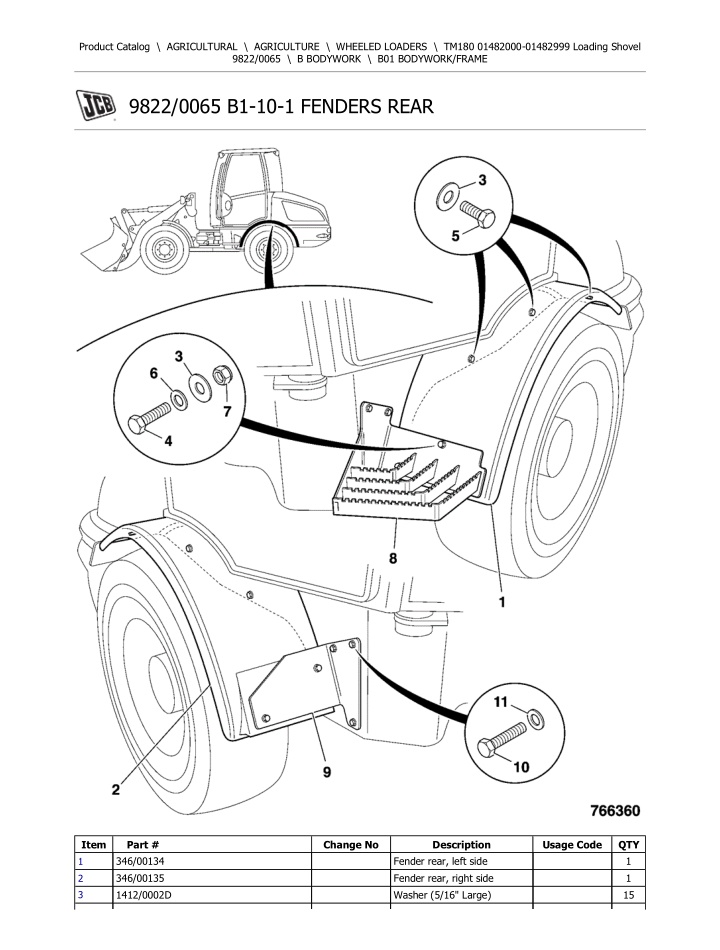 Product Catalog \ AGRICULTURAL \ AGRICULTURE \ WHEELED LOADERS \ TM180 01482000-01482999 Loading Shovel 9822/0065 \ B BODYWORK \ B01 BODYWORK/FRAME

JCB

9822/0065 B1-10-1 FENDERS REAR

3
5
6
3
7
4
8
1
11
10
9
2

766360

| Item | Part # | Change No | Description | Usage Code | QTY |
|---|---|---|---|---|---|
| 1 | 346/00134 | | Fender rear, left side | | 1 |
| 2 | 346/00135 | | Fender rear, right side | | 1 |
| 3 | 1412/0002D | | Washer (5/16" Large) | | 15 |