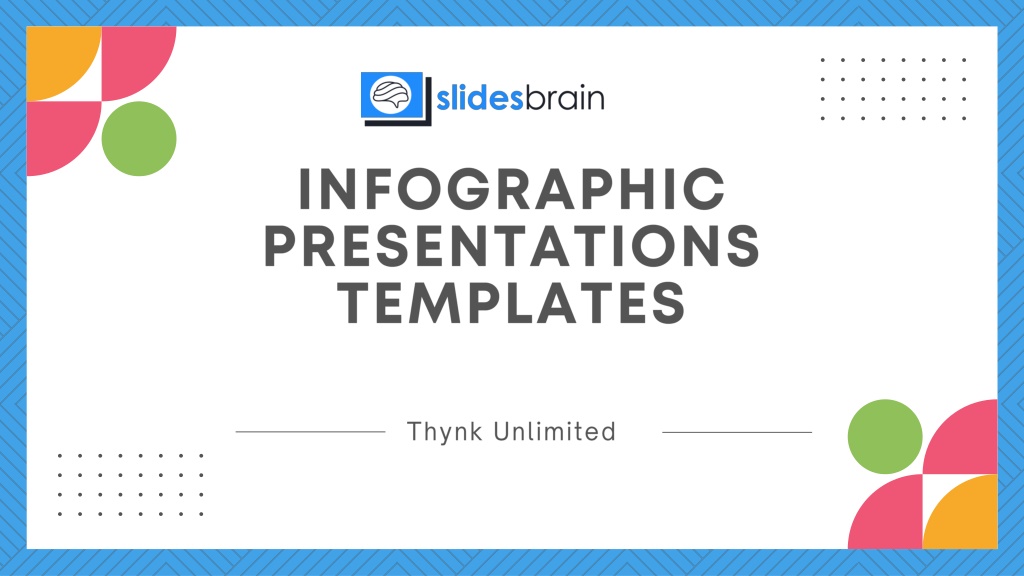 slidesbrain

INFOGRAPHIC PRESENTATIONS TEMPLATES

Thynk Unlimited