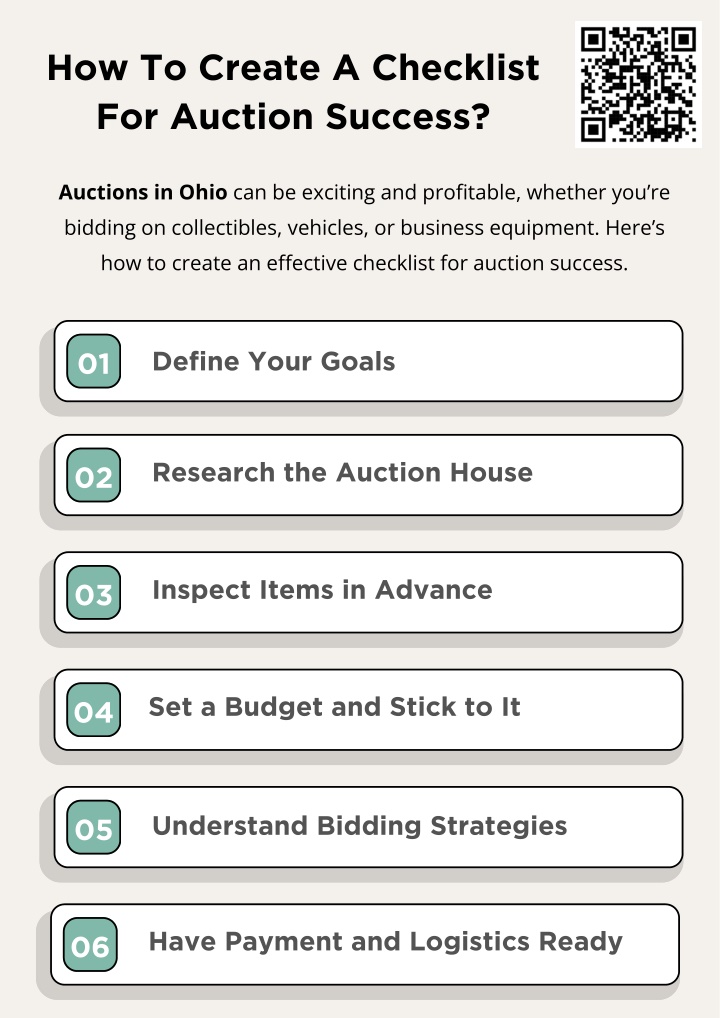 How To Create A Checklist For Auction Success?

Auctions in Ohio can be exciting and profitable, whether you're bidding on collectibles, vehicles, or business equipment. Here's how to create an effective checklist for auction success.

01 Define Your Goals

02 Research the Auction House

03 Inspect Items in Advance

04 Set a Budget and Stick to It

05 Understand Bidding Strategies

06 Have Payment and Logistics Ready