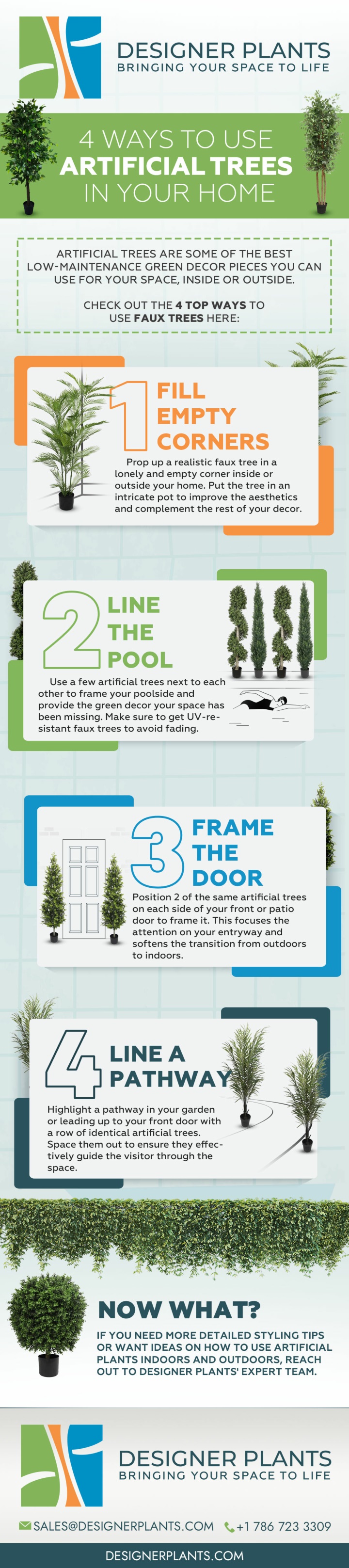 DESIGNER PLANTS
BRINGING YOUR SPACE TO LIFE

4 WAYS TO USE
ARTIFICIAL TREES
IN YOUR HOME

ARTIFICIAL TREES ARE SOME OF THE BEST LOW-MAINTENANCE GREEN DECOR PIECES YOU CAN USE FOR YOUR SPACE, INSIDE OR OUTSIDE.

CHECK OUT THE 4 TOP WAYS TO USE FAUX TREES HERE:

1 FILL EMPTY CORNERS

Prop up a realistic faux tree in a lonely and empty corner inside or outside your home. Put the tree in an intricate pot to improve the aesthetics and complement the rest of your decor.

2 LINE THE POOL

Use a few artificial trees next to each other to frame your poolside and provide the green decor your space has been missing. Make sure to get UV-resistant faux trees to avoid fading.

3 FRAME THE DOOR

Position 2 of the same artificial trees on each side of your front or patio door to frame it. This focuses the attention on your entryway and softens the transition from outdoors to indoors.

4 LINE A PATHWAY

Highlight a pathway in your garden or leading up to your front door with a row of identical artificial trees. Space them out to ensure they effectively guide the visitor through the space.

NOW WHAT?

IF YOU NEED MORE DETAILED STYLING TIPS OR WANT IDEAS ON HOW TO USE ARTIFICIAL PLANTS INDOORS AND OUTDOORS, REACH OUT TO DESIGNER PLANTS' EXPERT TEAM.

DESIGNER PLANTS
BRINGING YOUR SPACE TO LIFE

SALES@DESIGNERPLANTS.COM +1 786 723 3309

DESIGNERPLANTS.COM