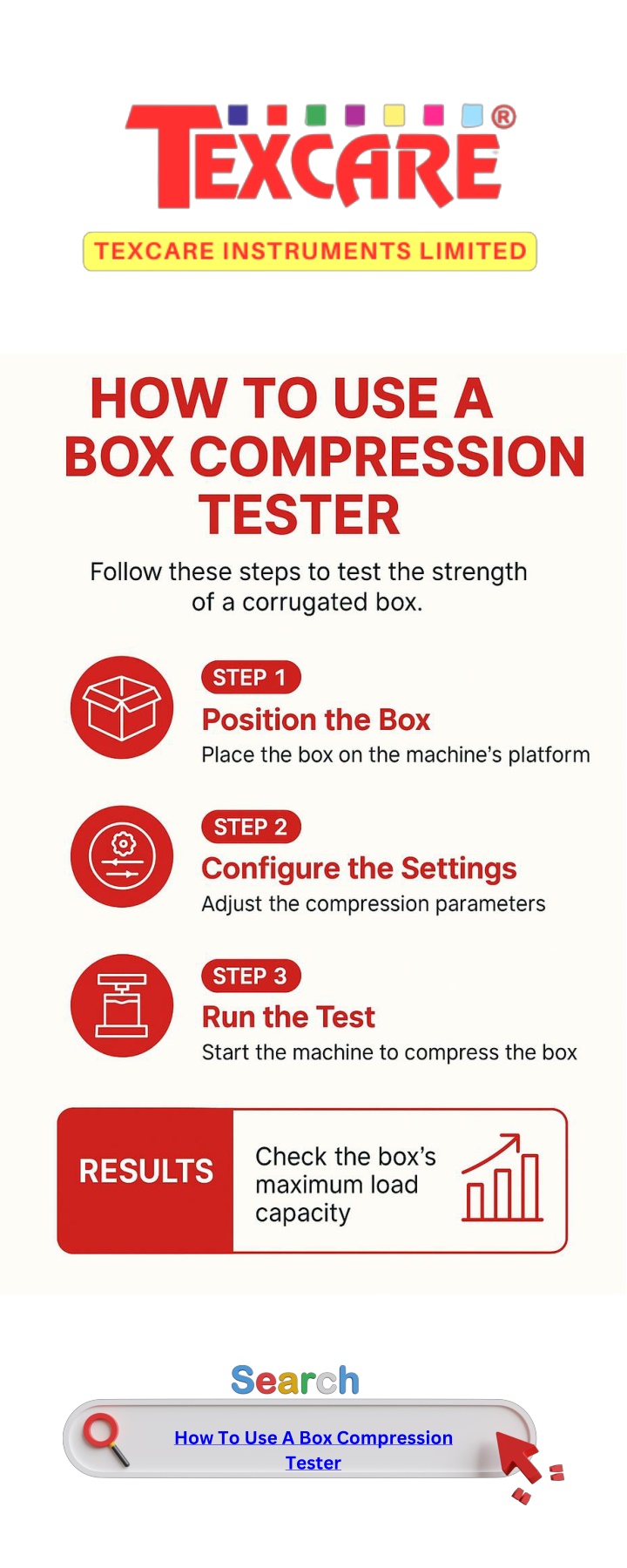 TEXCARE®

TEXCARE INSTRUMENTS LIMITED

HOW TO USE A BOX COMPRESSION TESTER

Follow these steps to test the strength of a corrugated box.

STEP 1
Position the Box
Place the box on the machine's platform

STEP 2
Configure the Settings
Adjust the compression parameters

STEP 3
Run the Test
Start the machine to compress the box

RESULTS
Check the box's maximum load capacity

Search

How To Use A Box Compression Tester